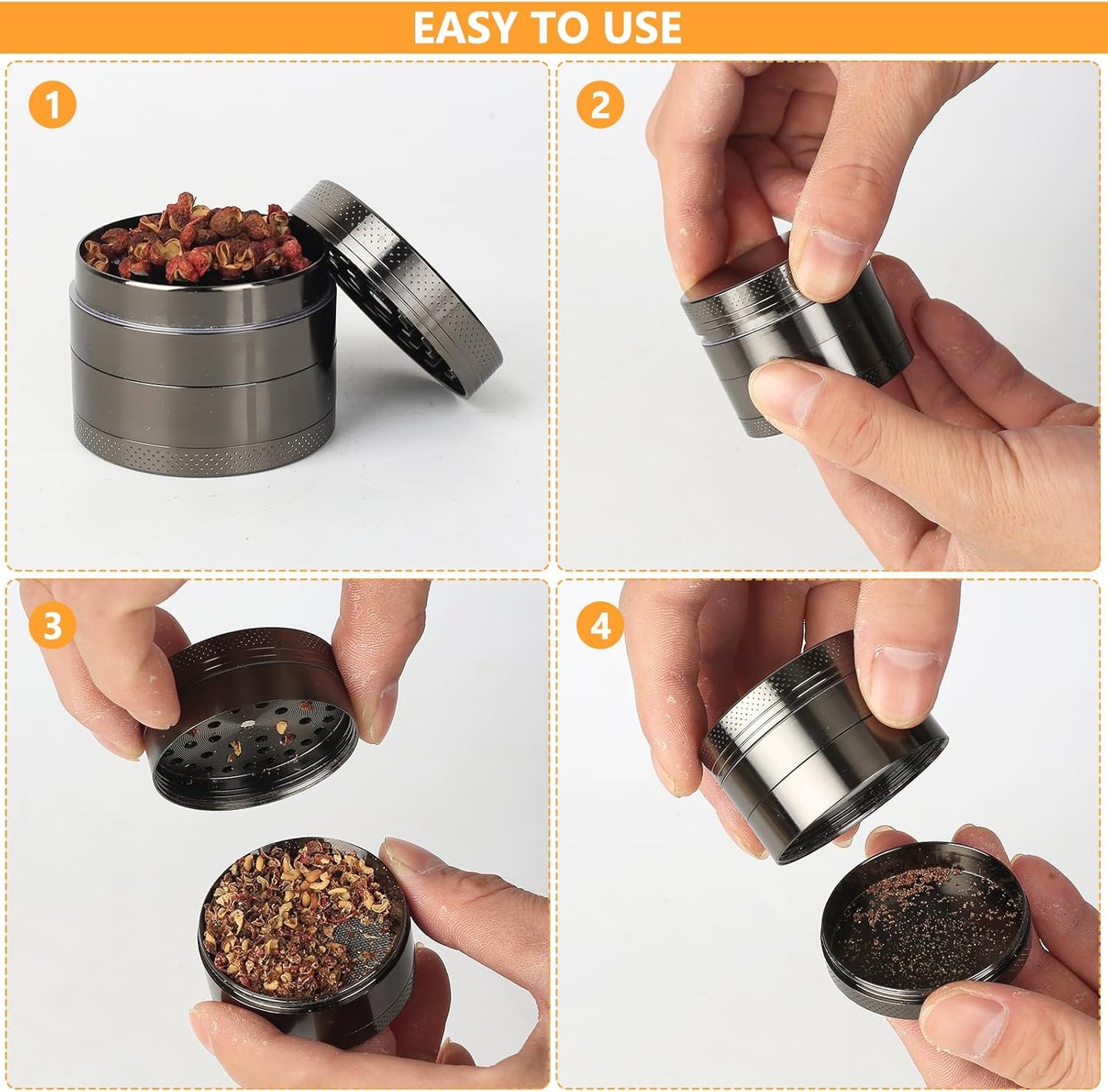 EASY TO USE

1

2

3

4